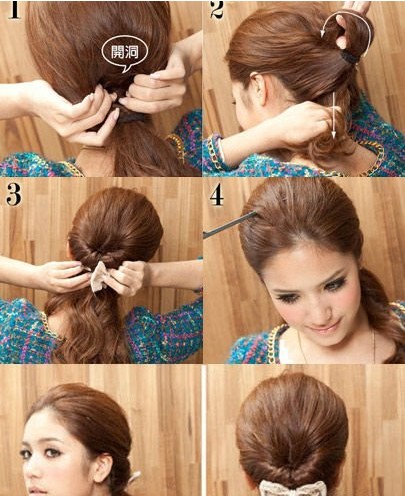 1
開洞
2
3
4